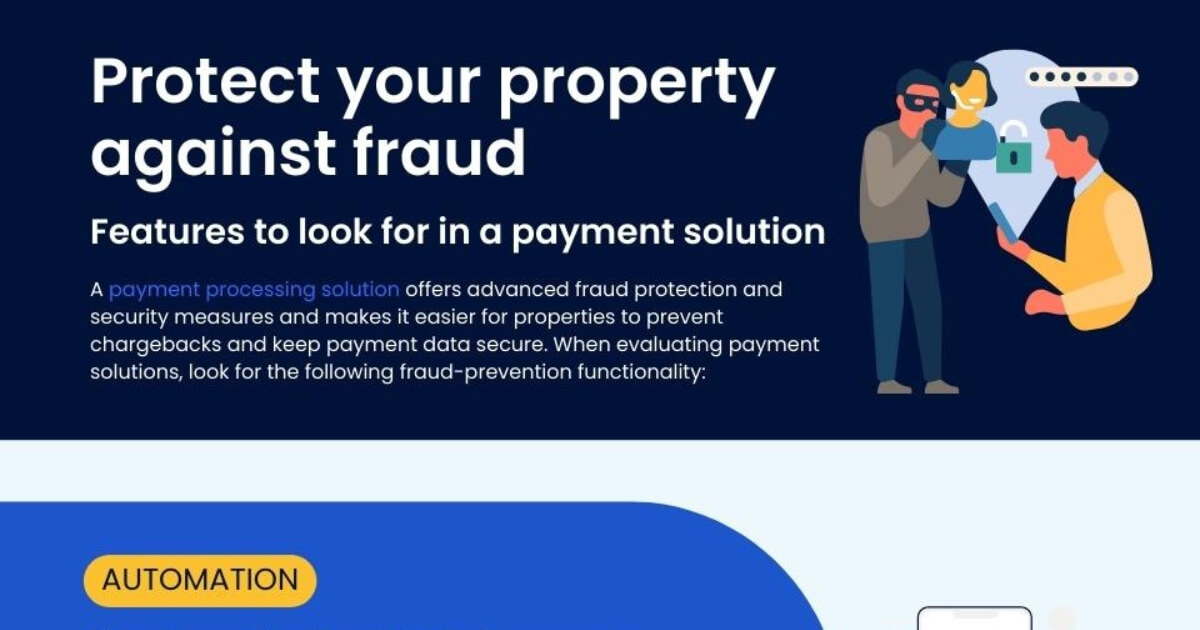 Protect your property against fraud

Features to look for in a payment solution

A payment processing solution offers advanced fraud protection and security measures and makes it easier for properties to prevent chargebacks and keep payment data secure. When evaluating payment solutions, look for the following fraud-prevention functionality:

AUTOMATION